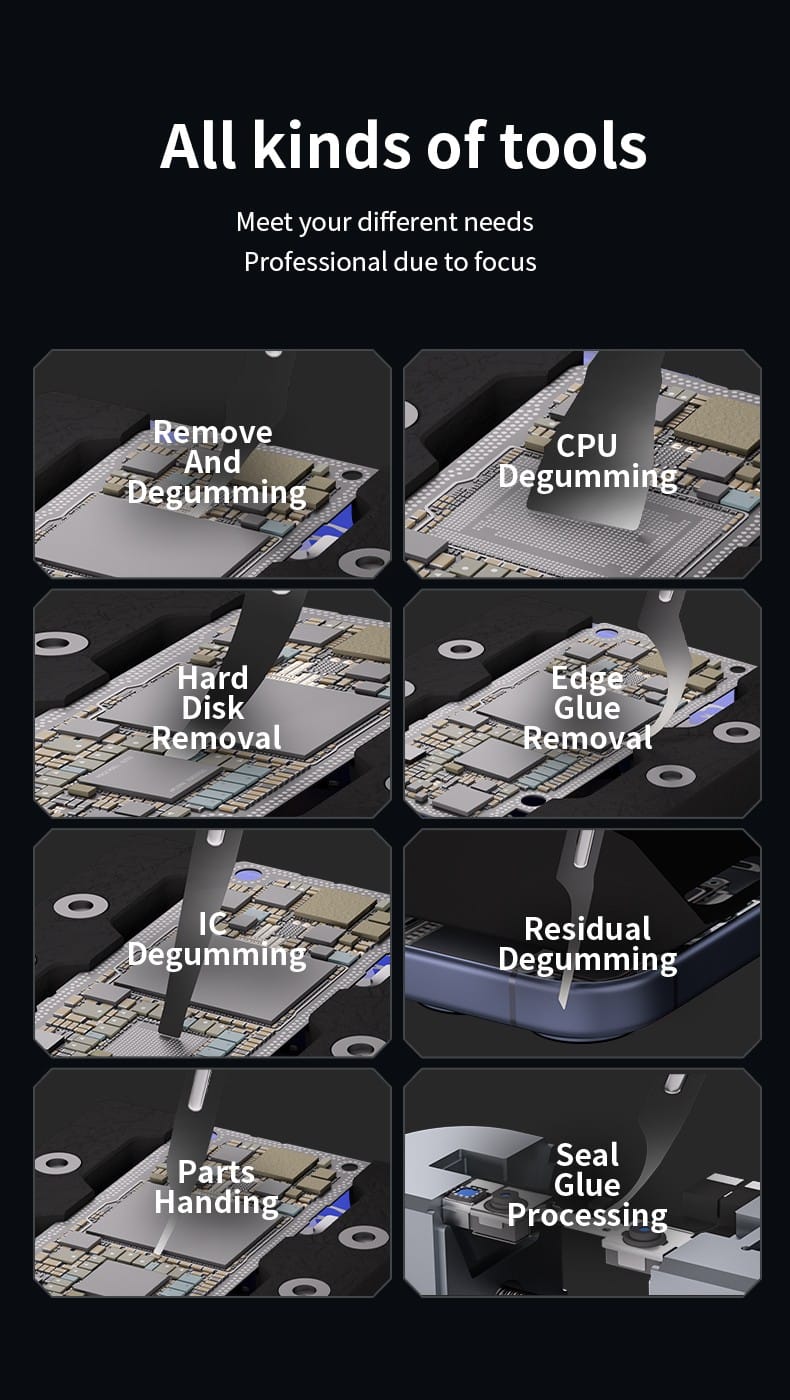 All kinds of tools

Meet your different needs
Professional due to focus

Remove And Degumming

CPU Degumming

Hard Disk Removal

Edge Glue Removal

IC Degumming

Residual Degumming

Parts Handing

Seal Glue Processing